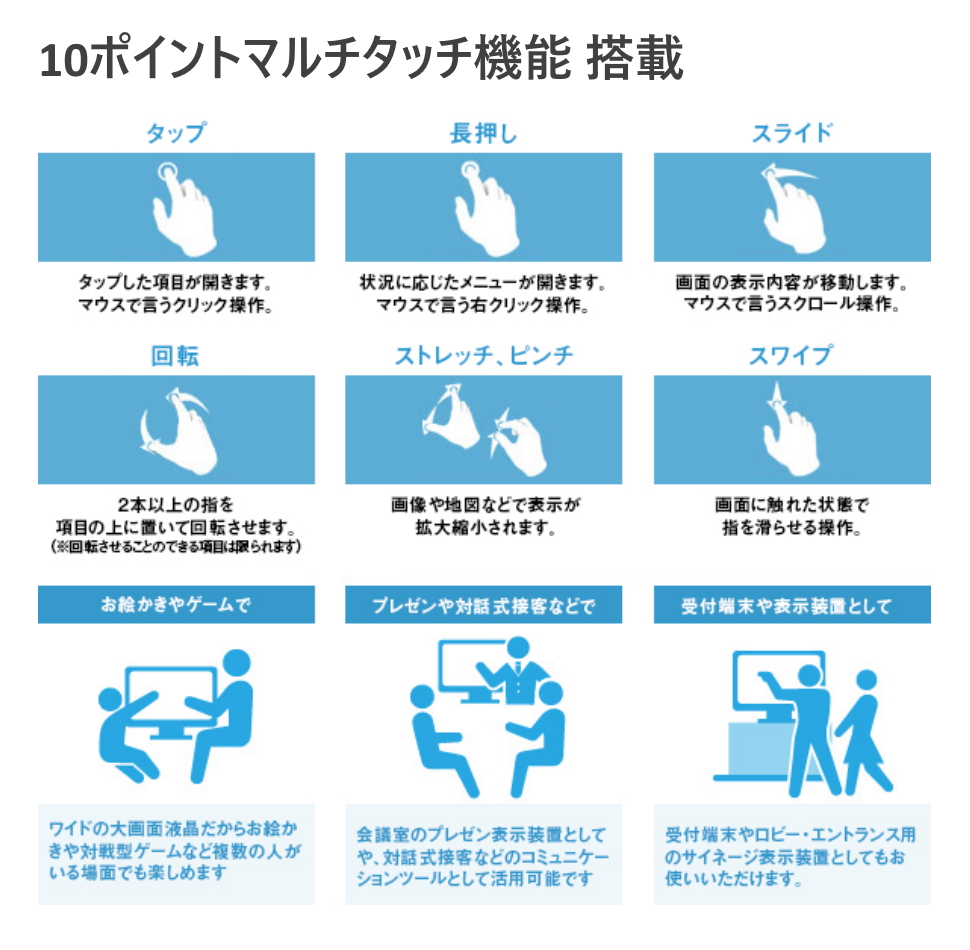 10ポイントマルチタッチ機能 搭載

タップ

タップした項目が開きます。
マウスで言うクリック操作。

長押し

状況に応じたメニューが開きます。
マウスで言う右クリック操作。

スライド

画面の表示内容が移動します。
マウスで言うスクロール操作。

回転

2本以上の指を
項目の上に置いて回転させます。
(※回転させることのできる項目は限られます)

ストレッチ、ピンチ

画像や地図などで表示が
拡大縮小されます。

スワイプ

画面に触れた状態で
指を滑らせる操作。

お絵かきやゲームで

ワイドの大画面液晶だからお絵かきや対戦型ゲームなど複数の人がいる場面でも楽しめます

プレゼンや対話式接客などで

会議室のプレゼン表示装置としてや、対話式接客などのコミュニケーションツールとして活用可能です

受付端末や表示装置として

受付端末やロビー・エントランス用のサイネージ表示装置としてもお使いいただけます。